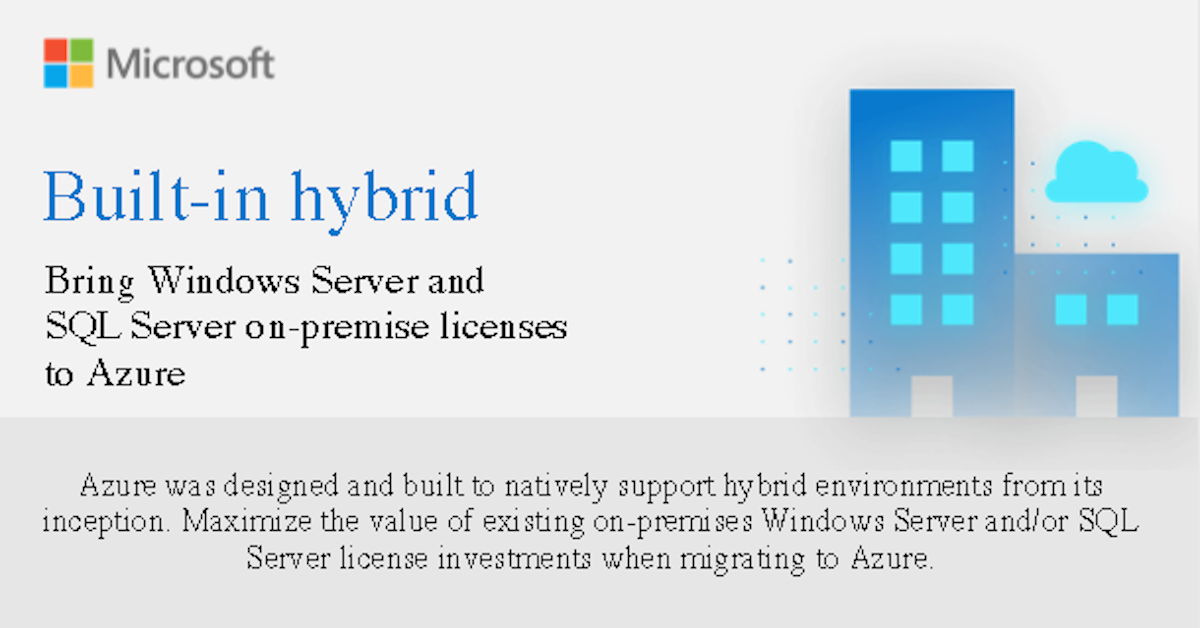 Microsoft

Built-in hybrid

Bring Windows Server and SQL Server on-premise licenses to Azure

Azure was designed and built to natively support hybrid environments from its inception. Maximize the value of existing on-premises Windows Server and/or SQL Server license investments when migrating to Azure.